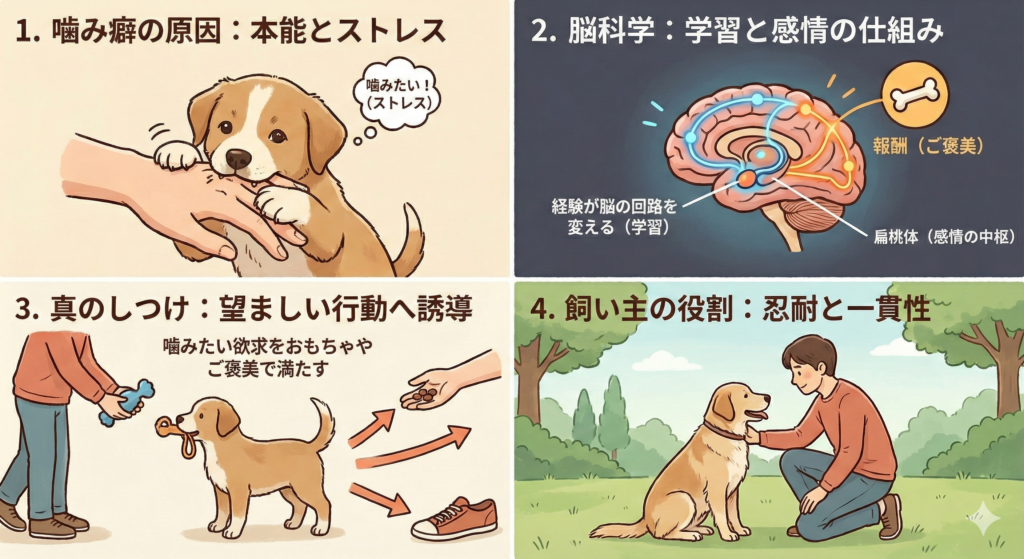 1. 噛み癖の原因：本能とストレス

噛みたい！（ストレス）

2. 脳科学：学習と感情の仕組み

報酬（ご褒美）

経験が脳の回路を変える（学習）

扁桃体（感情の中枢）

3. 真のしつけ：望ましい行動へ誘導

噛みたい欲求をおもちゃやご褒美で満たす

4. 飼い主の役割：忍耐と一貫性