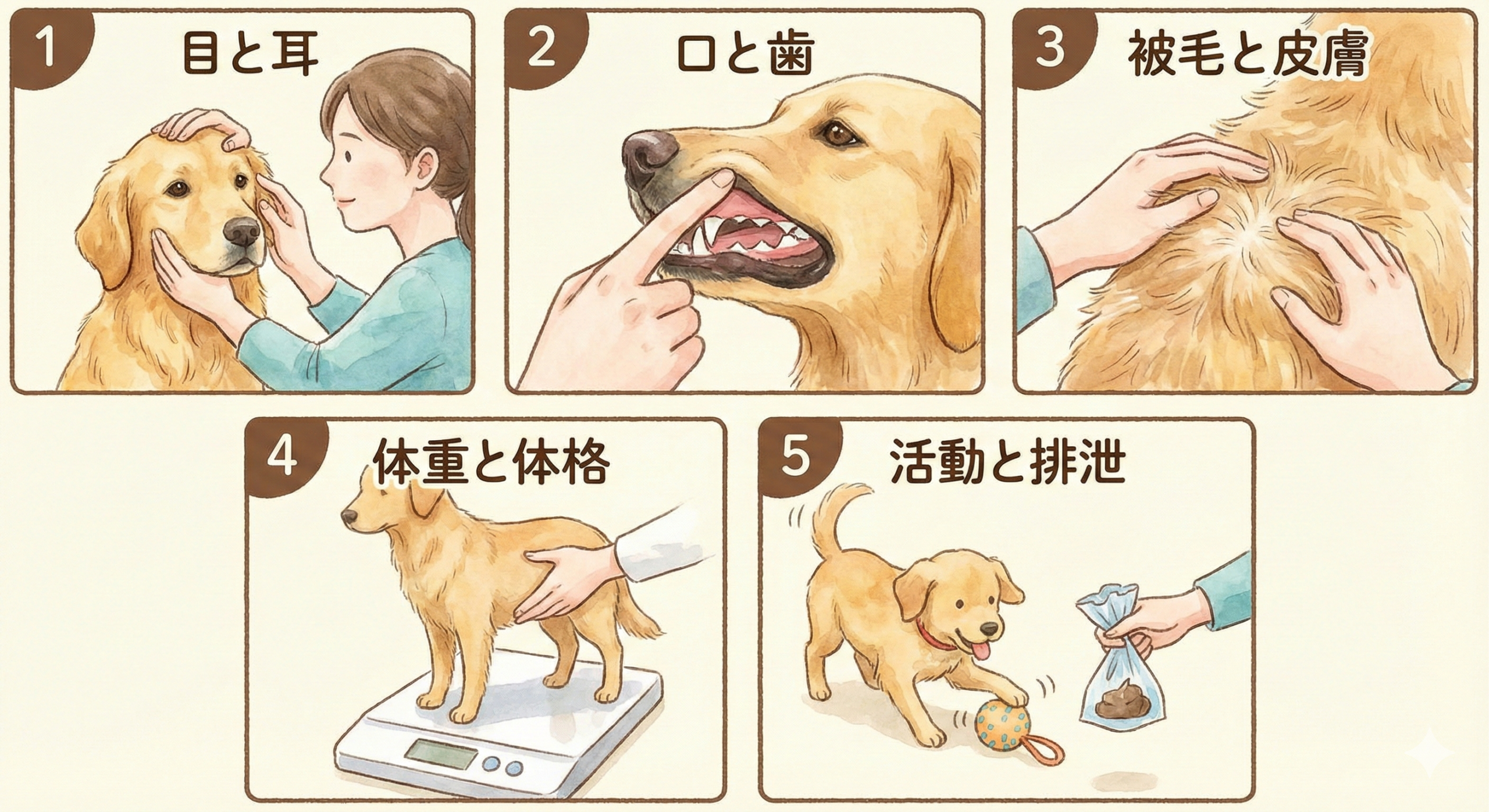 1 目と耳

2 口と歯

3 被毛と皮膚

4 体重と体格

5 活動と排泄