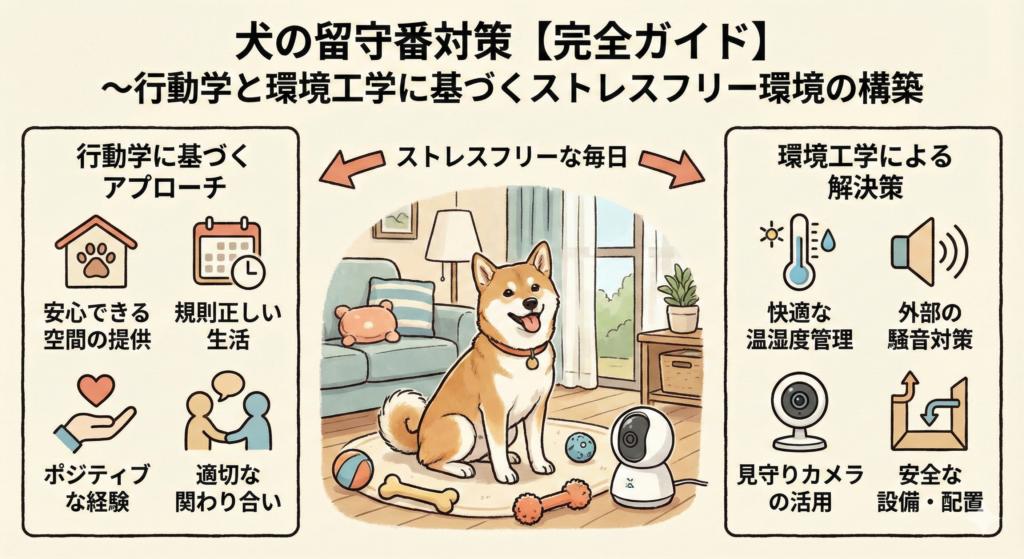 犬の留守番対策【完全ガイド】
〜行動学と環境工学に基づくストレスフリー環境の構築

行動学に基づくアプローチ

安心できる空間の提供

規則正しい生活

ポジティブな経験

適切な関わり合い

ストレスフリーな毎日

環境工学による解決策

快適な温湿度管理

外部の騒音対策

見守りカメラの活用

安全な設備・配置