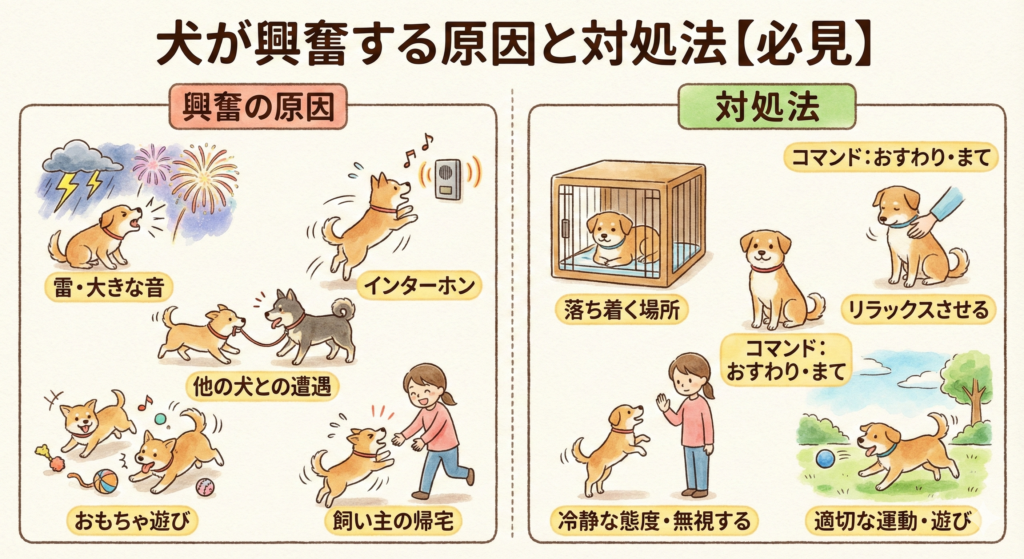 犬が興奮する原因と対処法【必見】

興奮の原因

雷・大きな音

インターホン

他の犬との遭遇

おもちゃ遊び

飼い主の帰宅

対処法

コマンド：おすわり・まて

落ち着く場所

リラックスさせる

コマンド：おすわり・まて

冷静な態度・無視する

適切な運動・遊び