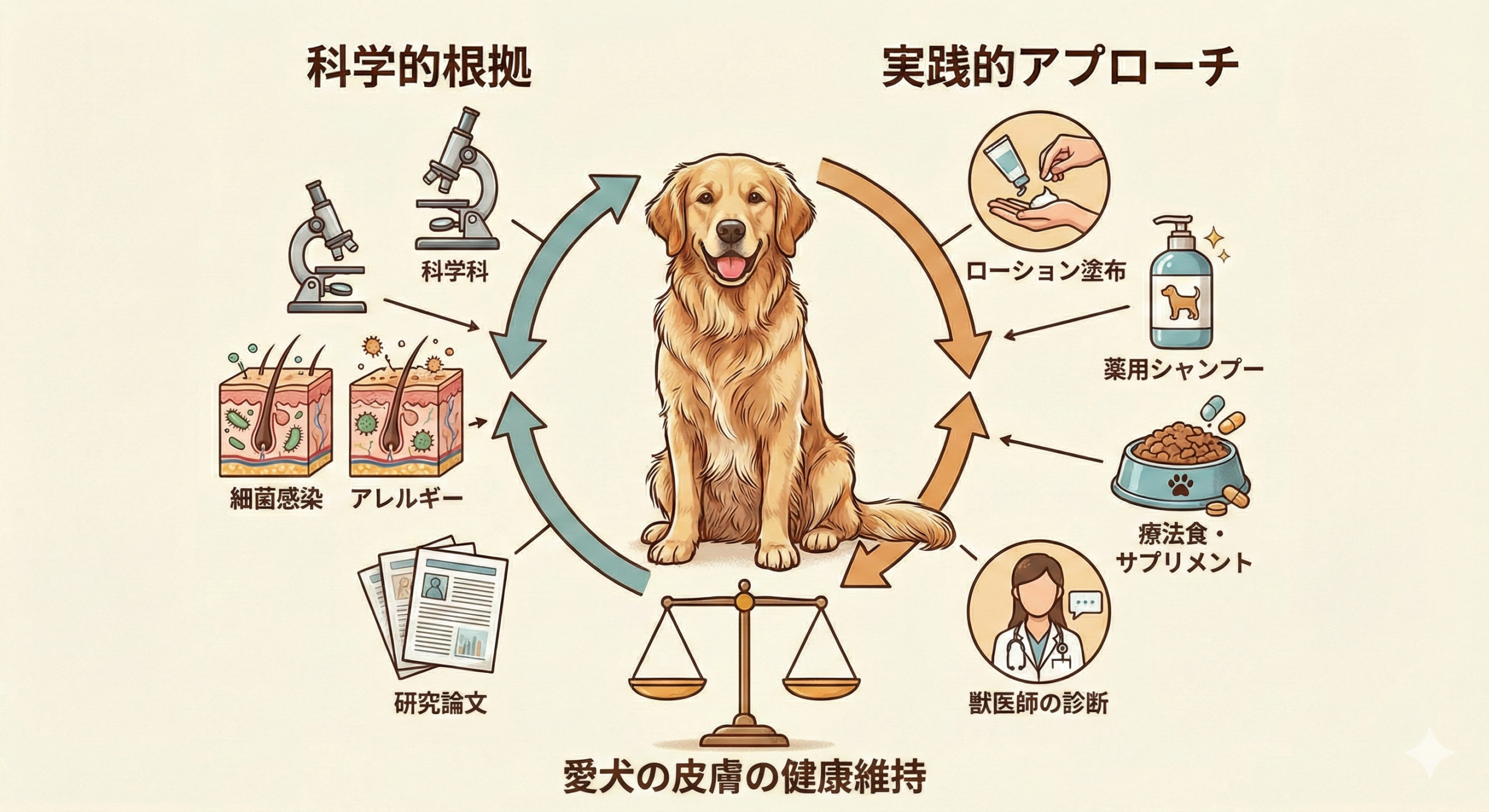 科学的根拠

実践的アプローチ

科学科

細菌感染

アレルギー

研究論文

ローション塗布

薬用シャンプー

療法食・サプリメント

獣医師の診断

愛犬の皮膚の健康維持